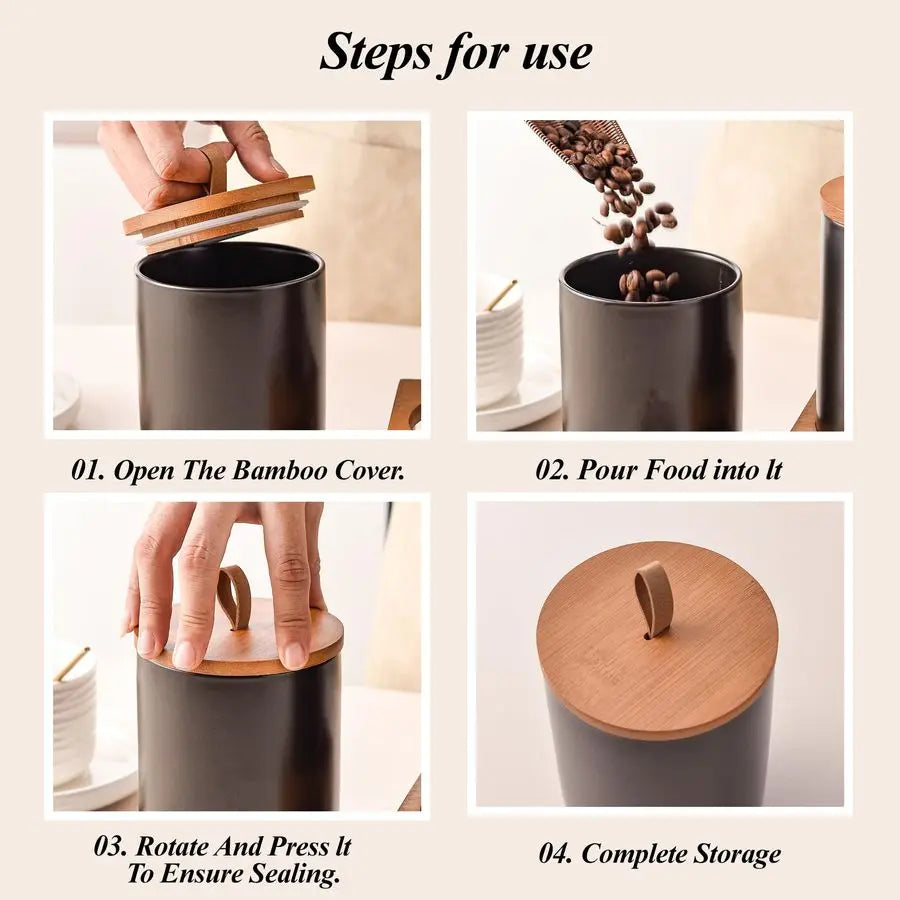 Steps for use

01. Open The Bamboo Cover.

02. Pour Food into lt

03. Rotate And Press lt To Ensure Sealing.

04. Complete Storage